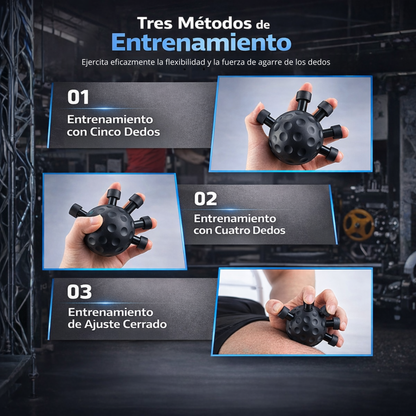 Tres Métodos de
Entrenamiento

Ejercita eficazmente la flexibilidad y la fuerza de agarre de los dedos

01
Entrenamiento con Cinco Dedos

02
Entrenamiento con Cuatro Dedos

03
Entrenamiento de Ajuste Cerrado