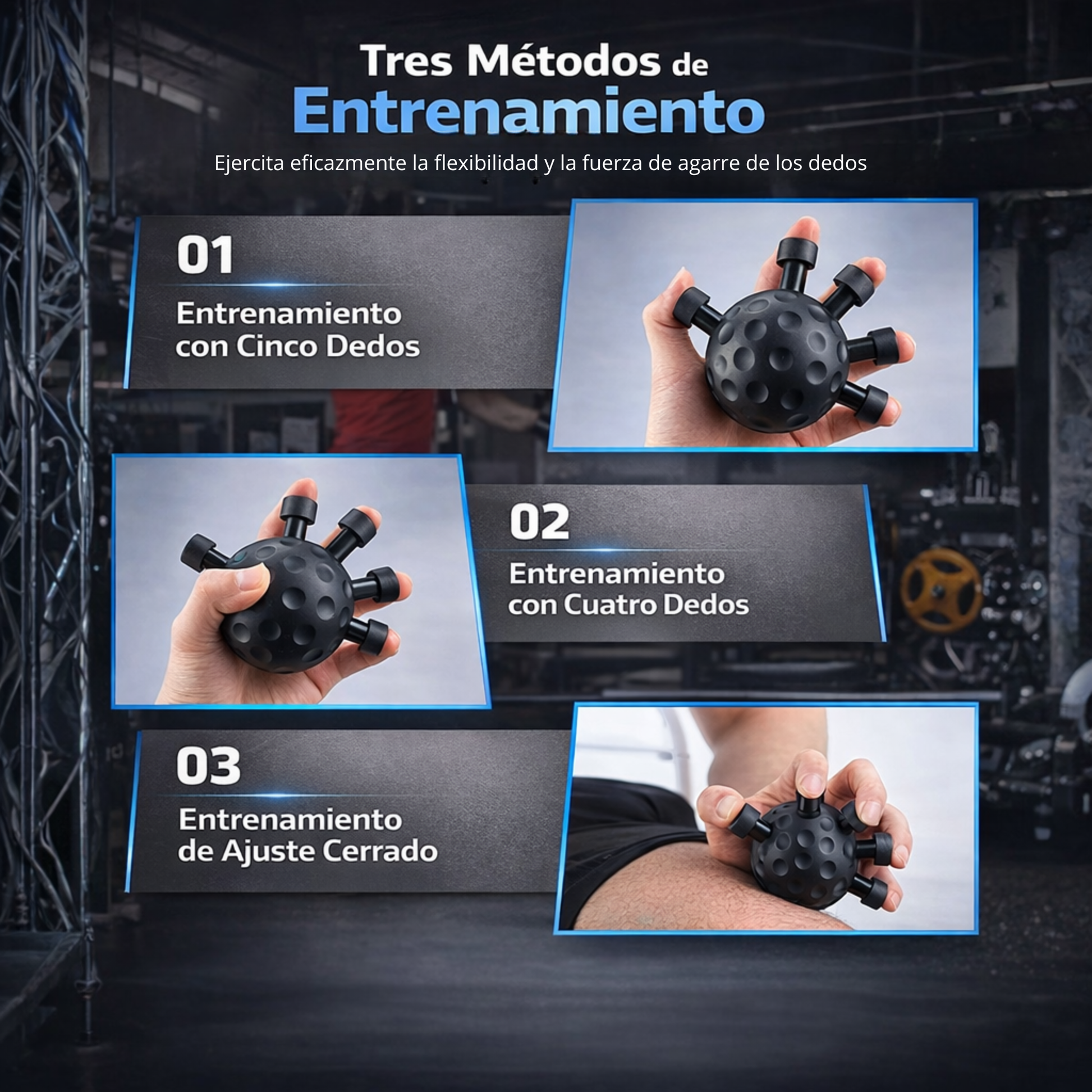 Tres Métodos de Entrenamiento

Ejercita eficazmente la flexibilidad y la fuerza de agarre de los dedos

01

Entrenamiento con Cinco Dedos

02

Entrenamiento con Cuatro Dedos

03

Entrenamiento de Ajuste Cerrado